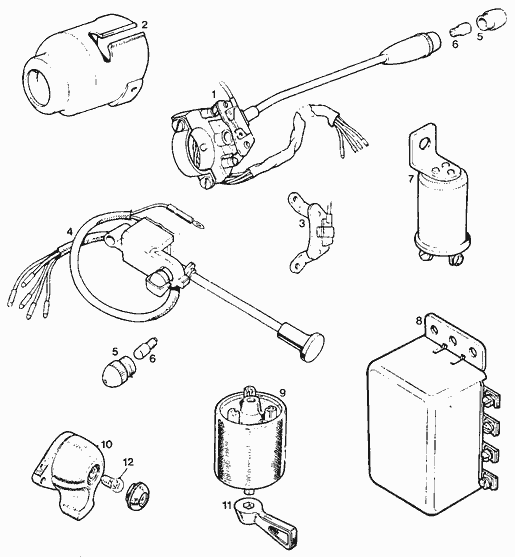 2
6
5
1
7
3
4
5
6
8
9
10
12
11