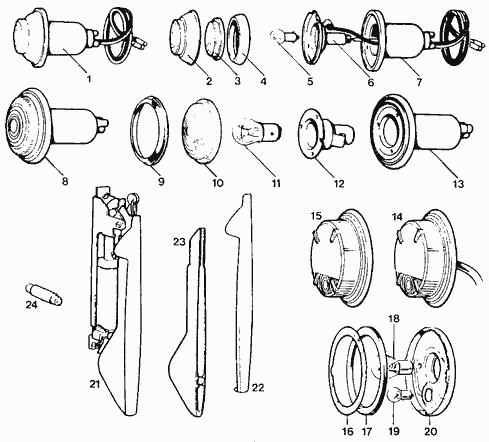 1
2
3
4
5
6
7
8
9
10
11
12
13
15
14
23
24
21
22
18
16
17
19
20